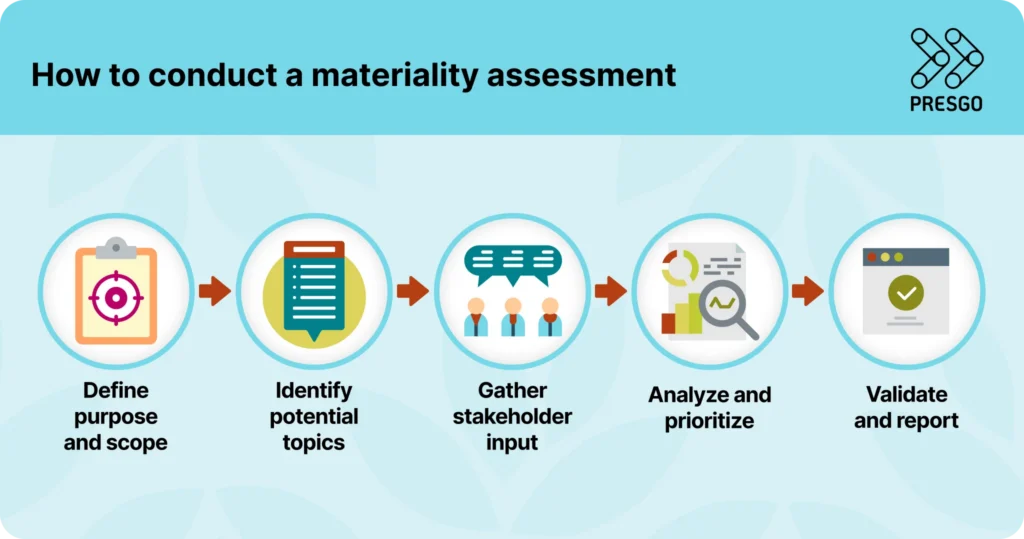 How to conduct a materiality assessment

PRESGO

Define purpose and scope

Identify potential topics

Gather stakeholder input

Analyze and prioritize

Validate and report